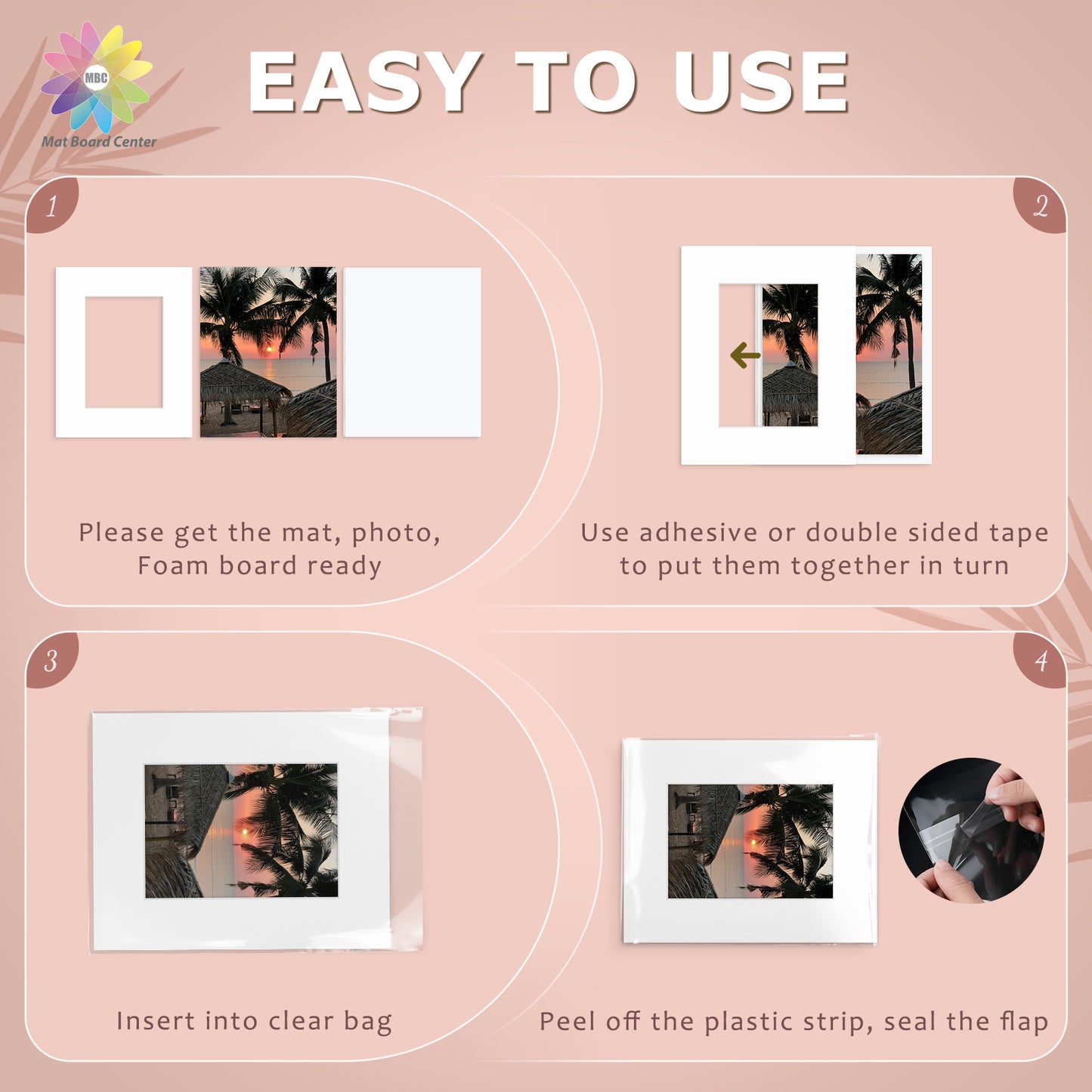 MBC
Mat Board Center

EASY TO USE

1

Please get the mat, photo, Foam board ready

2

Use adhesive or double sided tape to put them together in turn

3

Insert into clear bag

4

Peel off the plastic strip, seal the flap