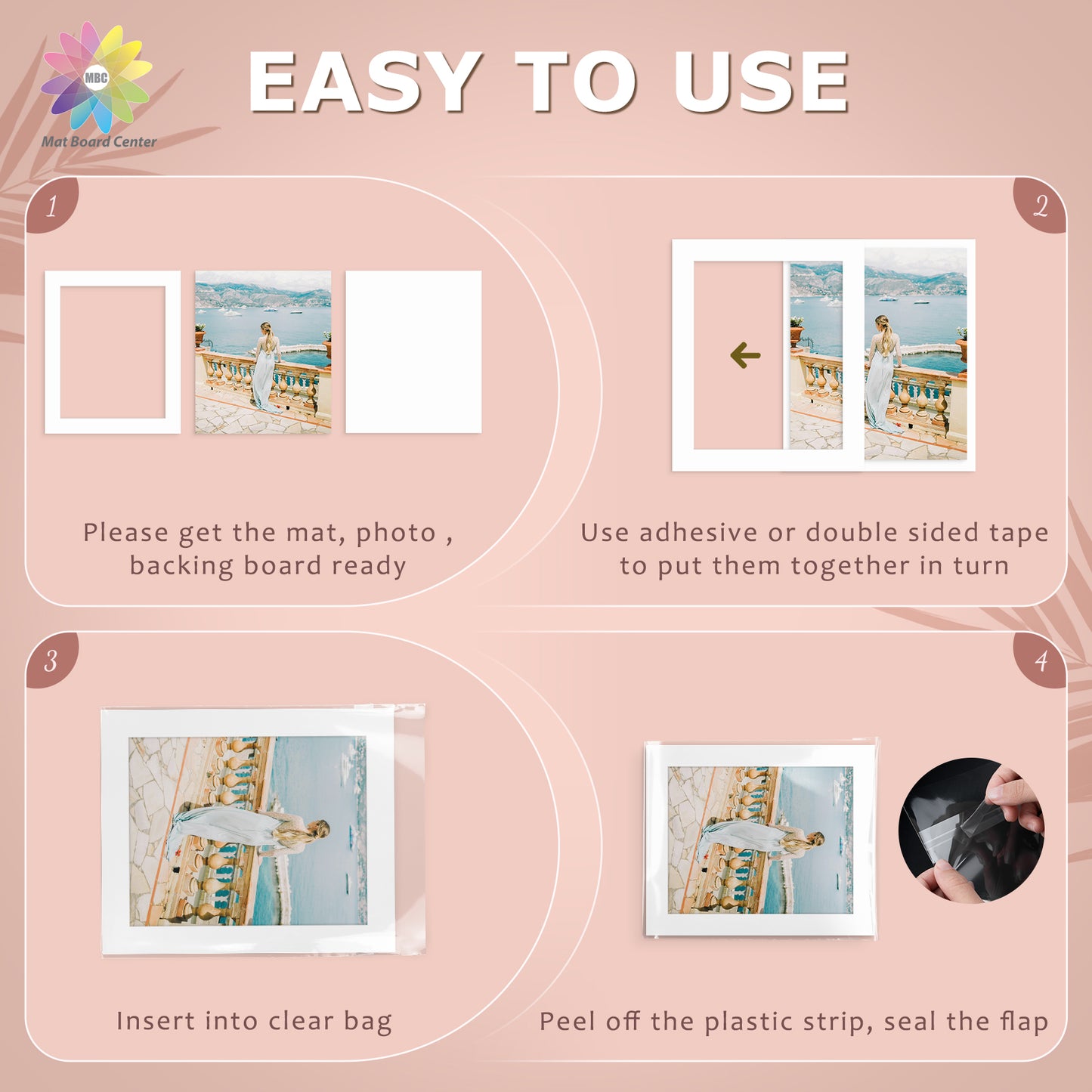 MBC
Mat Board Center

EASY TO USE

1

Please get the mat, photo , backing board ready

2

Use adhesive or double sided tape to put them together in turn

3

Insert into clear bag

4

Peel off the plastic strip, seal the flap