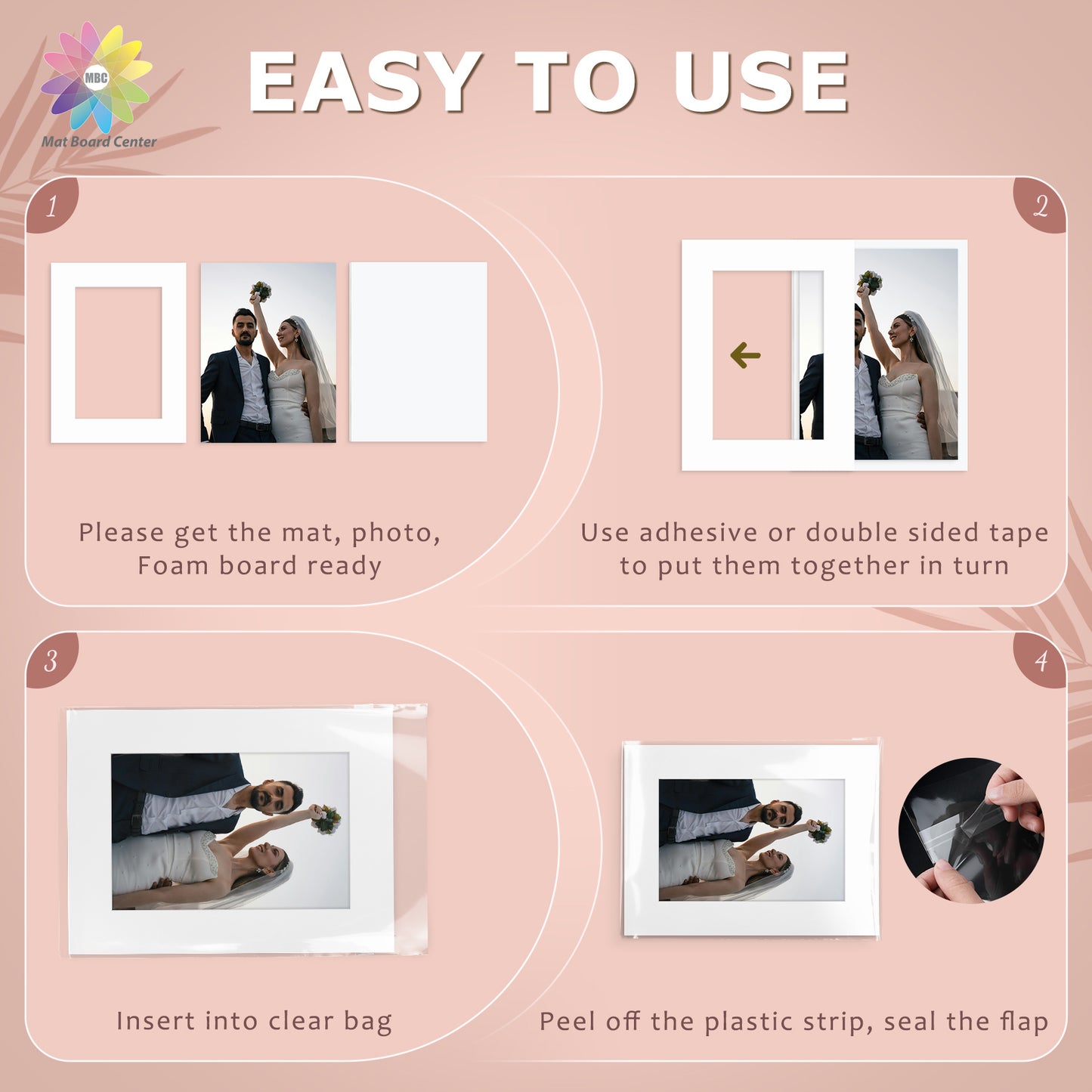 MBC
Mat Board Center

EASY TO USE

1

Please get the mat, photo, Foam board ready

2

Use adhesive or double sided tape to put them together in turn

3

Insert into clear bag

4

Peel off the plastic strip, seal the flap