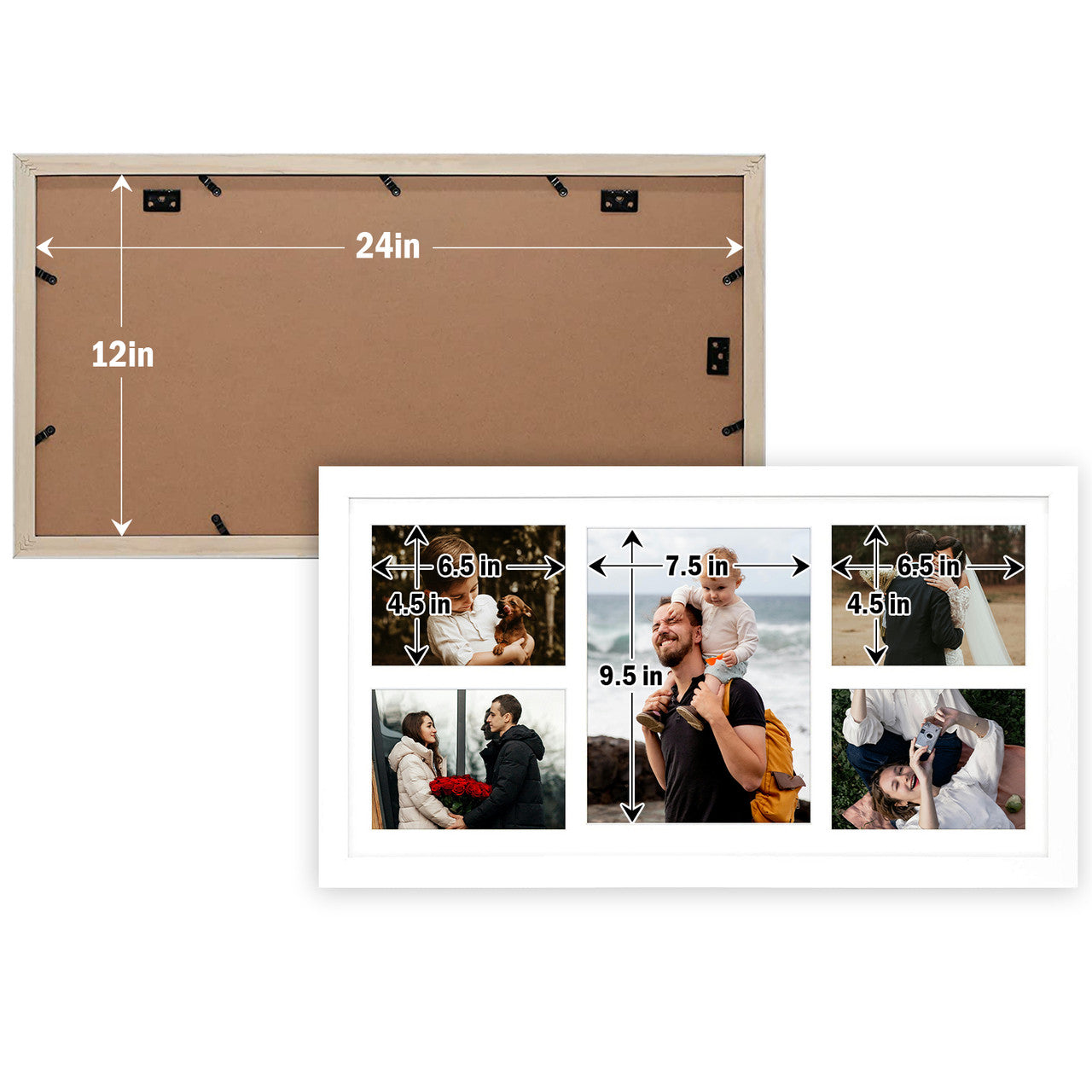 24in
12in
6.5 in
4.5 in
7.5 in
9.5 in
6.5 in
4.5 in