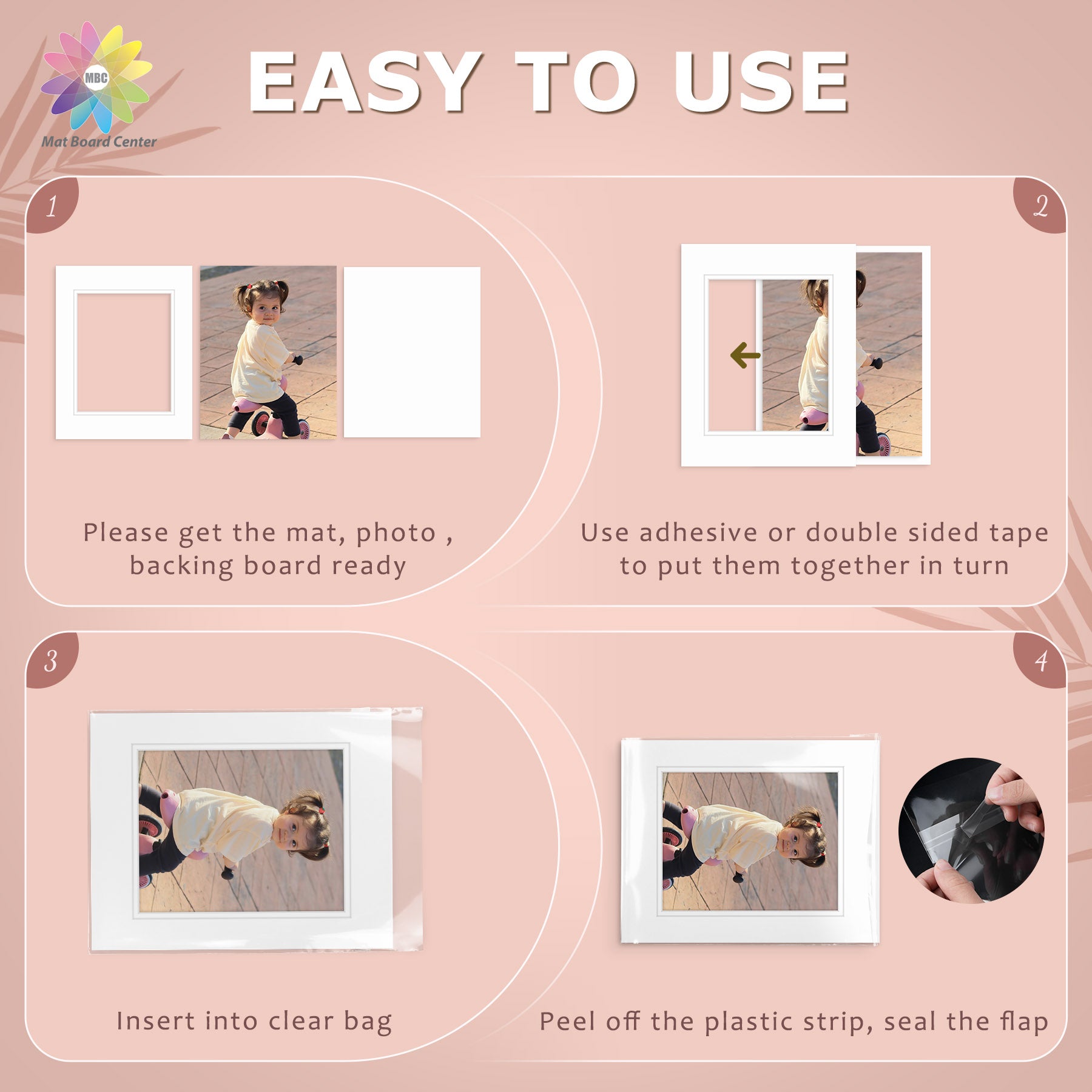 MBC
Mat Board Center

EASY TO USE

1

Please get the mat, photo , backing board ready

2

Use adhesive or double sided tape to put them together in turn

3

Insert into clear bag

4

Peel off the plastic strip, seal the flap