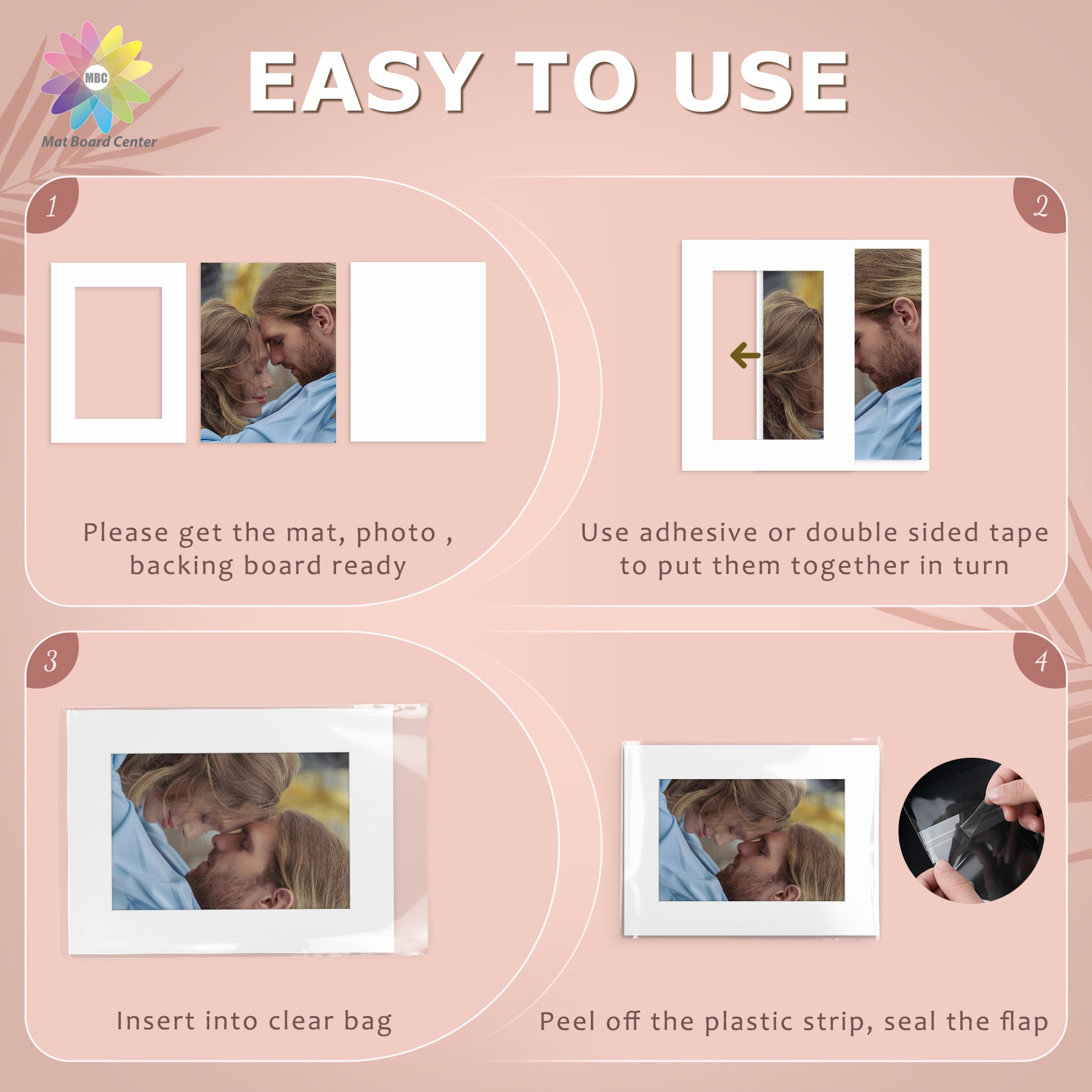 MBC
Mat Board Center

EASY TO USE

1

Please get the mat, photo , backing board ready

2

Use adhesive or double sided tape to put them together in turn

3

Insert into clear bag

4

Peel off the plastic strip, seal the flap