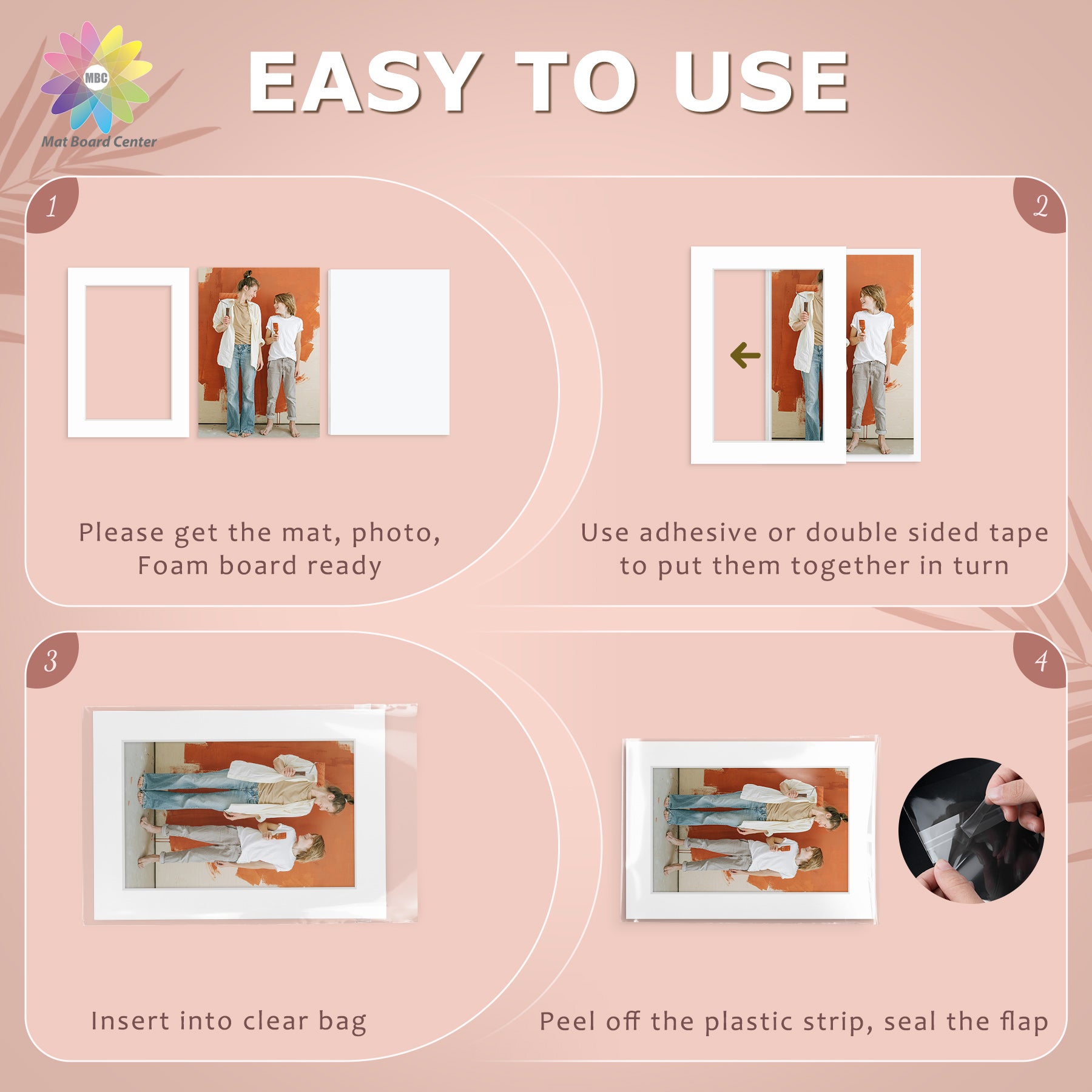 MBC
Mat Board Center

EASY TO USE

1

Please get the mat, photo, Foam board ready

2

Use adhesive or double sided tape to put them together in turn

3

Insert into clear bag

4

Peel off the plastic strip, seal the flap